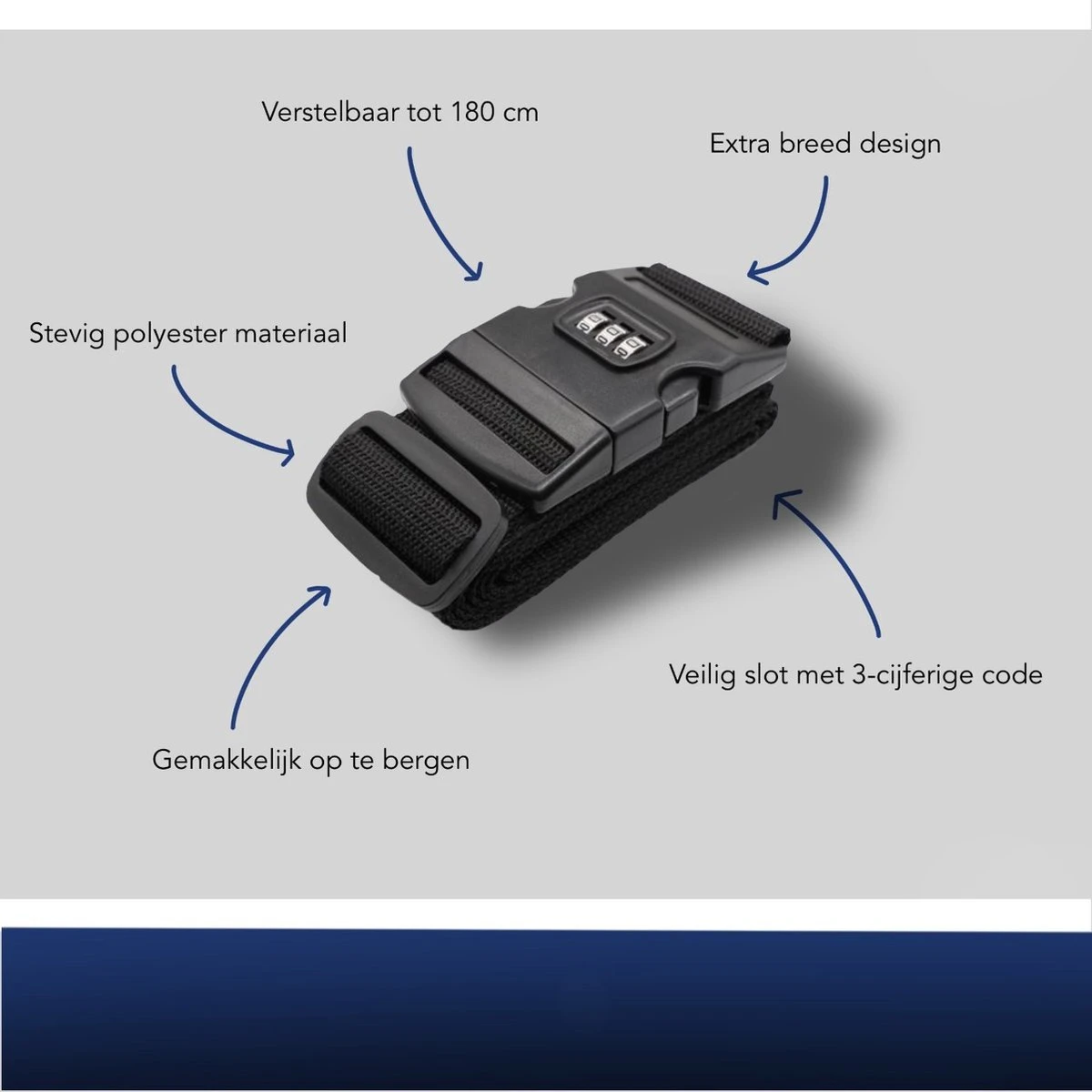 Verstelbaar tot 180 cm

Extra breed design

Stevig polyester materiaal

Veilig slot met 3-cijferige code

Gemakkelijk op te bergen