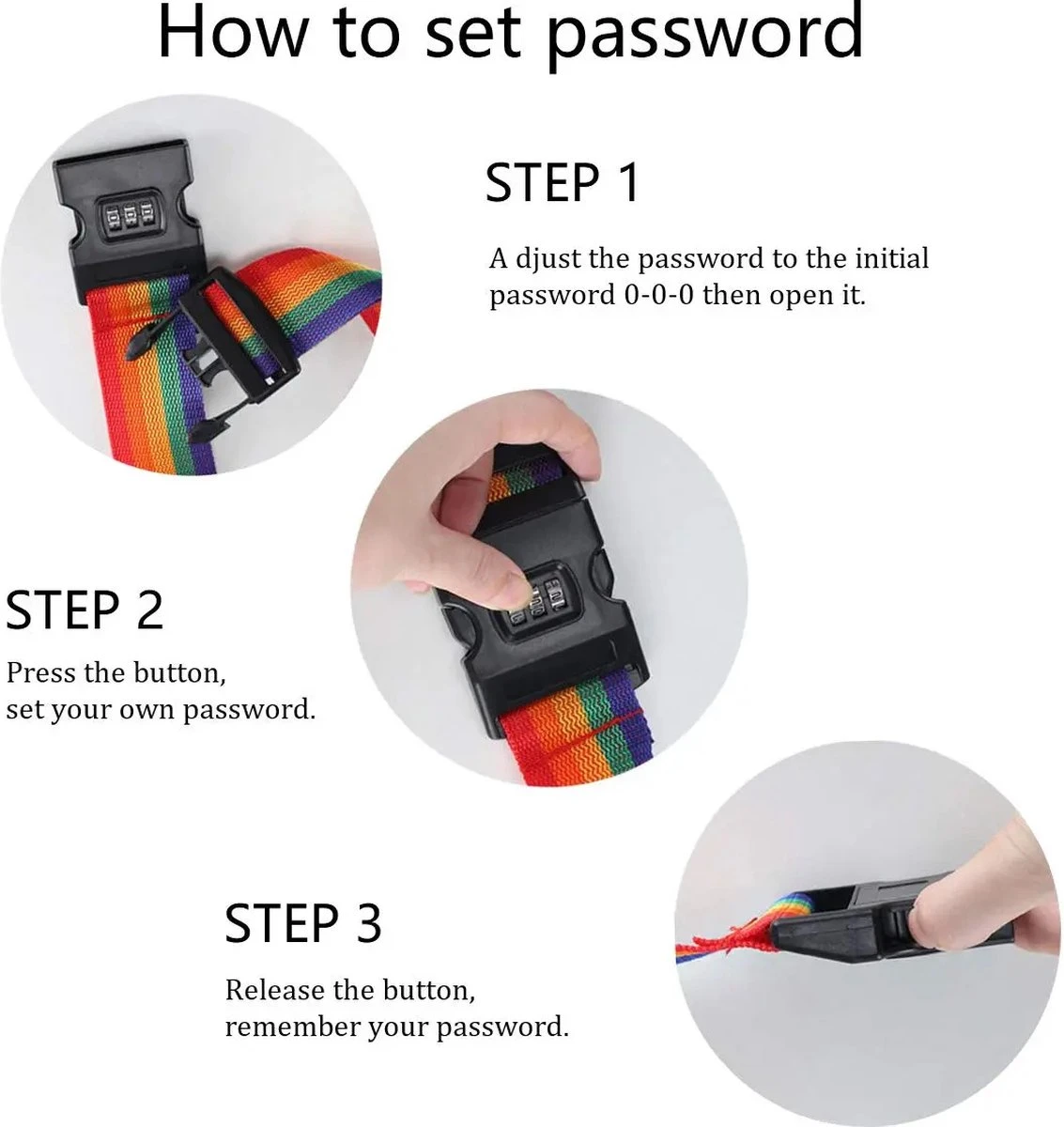 How to set password

STEP 1

A djust the password to the initial password 0-0-0 then open it.

STEP 2

Press the button, set your own password.

STEP 3

Release the button, remember your password.